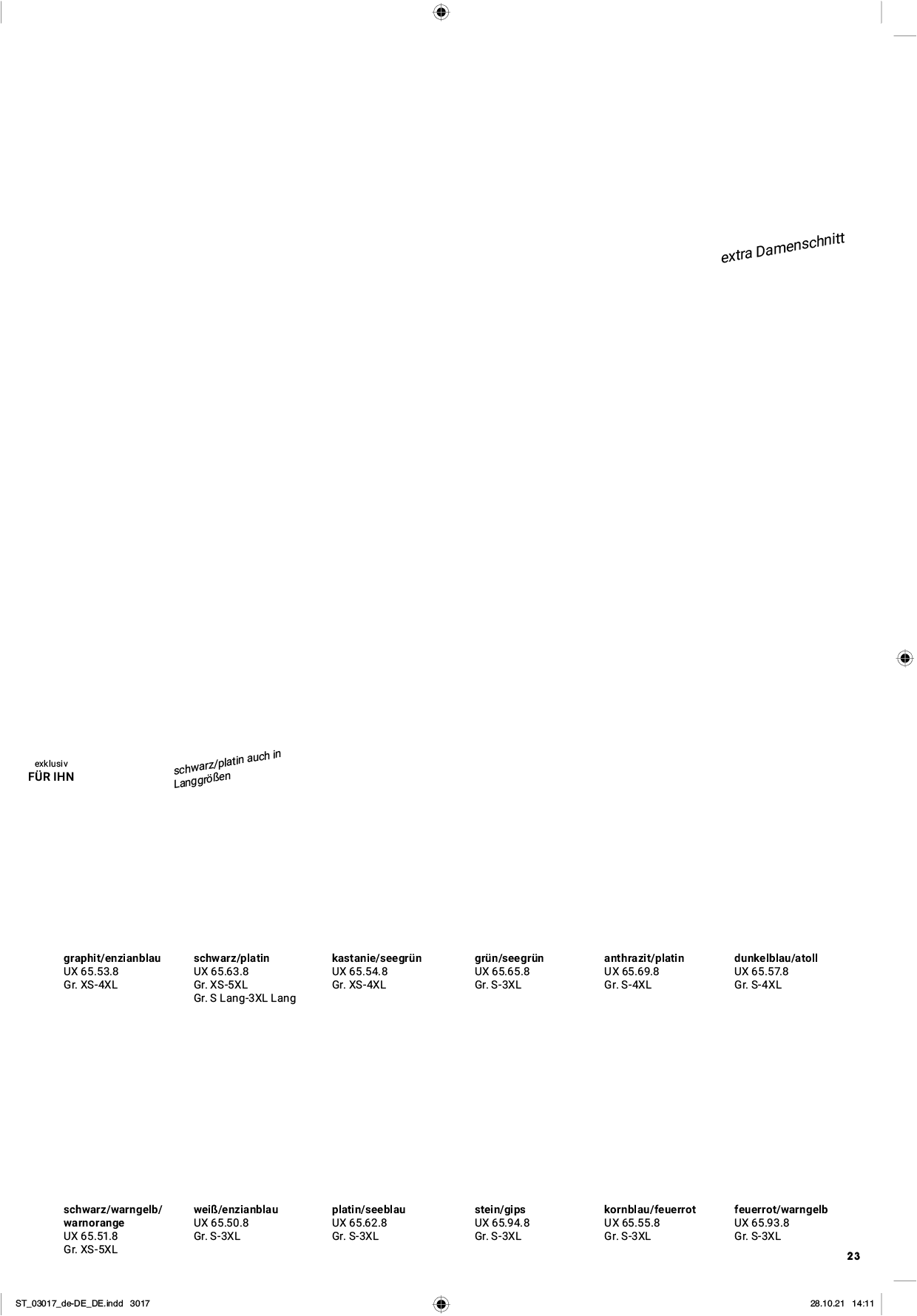 extra Damenschnitt

exklusiv
FÜR IHN

schwarz/platin auch in Langgrößen

graphit/enzianblau
UX 65.53.8
Gr. XS-4XL

schwarz/platin
UX 65.63.8
Gr. XS-5XL
Gr. S Lang-3XL Lang

kastanie/seegrün
UX 65.54.8
Gr. XS-4XL

grün/seegrün
UX 65.65.8
Gr. S-3XL

anthrazit/platin
UX 65.69.8
Gr. S-4XL

dunkelblau/atoll
UX 65.57.8
Gr. S-4XL

schwarz/warngelb/
warnorange
UX 65.51.8
Gr. XS-5XL

weiß/enzianblau
UX 65.50.8
Gr. S-3XL

platin/seeblau
UX 65.62.8
Gr. S-3XL

stein/gips
UX 65.94.8
Gr. S-3XL

kornblau/feuerrot
UX 65.55.8
Gr. S-3XL

feuerrot/warngelb
UX 65.93.8
Gr. S-3XL

23

ST_03017_de-DE_DE.indd 3017

28.10.21 14:11