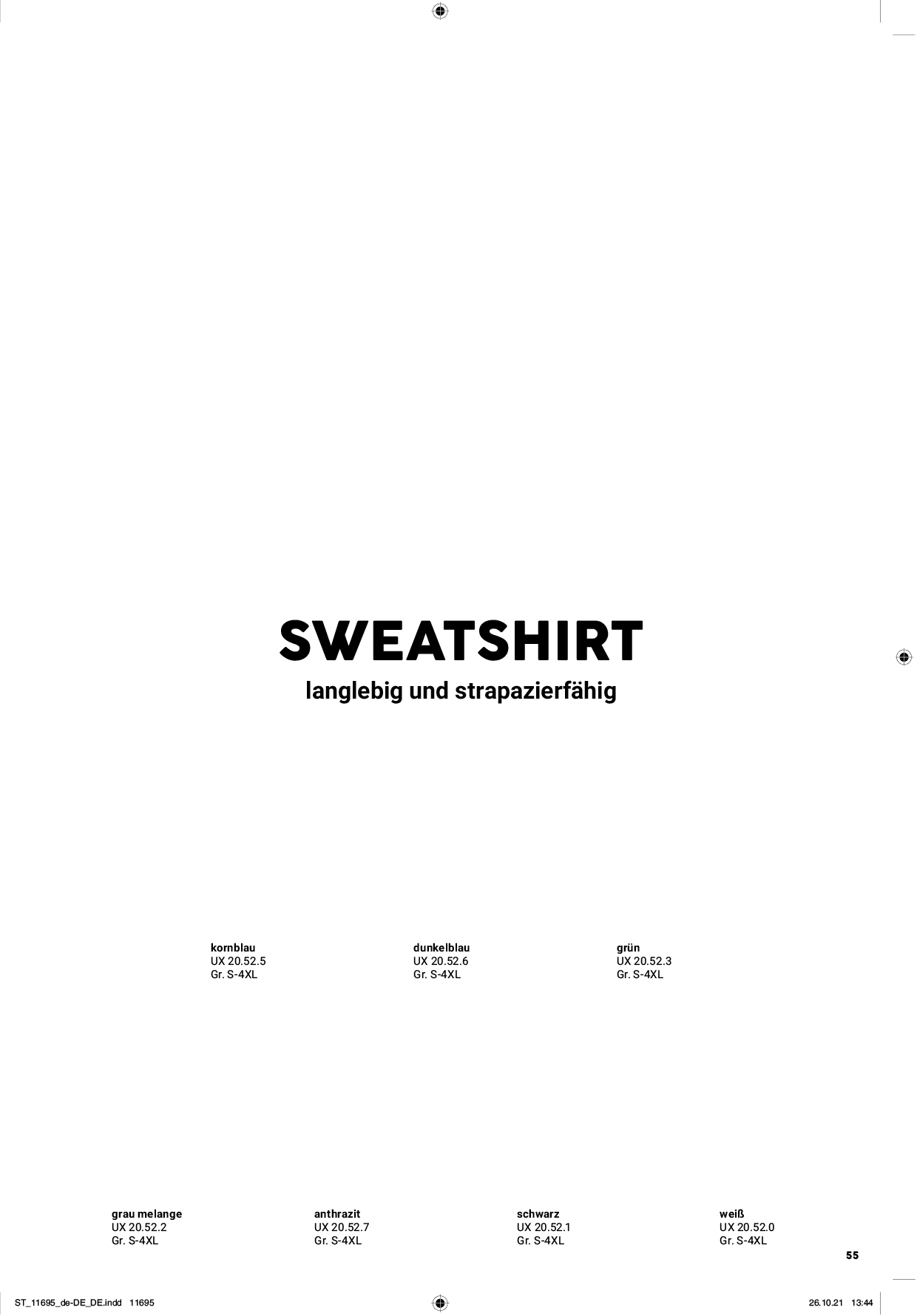 SWEATSHIRT
langlebig und strapazierfähig

kornblau
UX 20.52.5
Gr. S-4XL

dunkelblau
UX 20.52.6
Gr. S-4XL

grün
UX 20.52.3
Gr. S-4XL

grau melange
UX 20.52.2
Gr. S-4XL

anthrazit
UX 20.52.7
Gr. S-4XL

schwarz
UX 20.52.1
Gr. S-4XL

weiß
UX 20.52.0
Gr. S-4XL

55

ST_11695_de-DE_DE.indd 11695

26.10.21 13:44