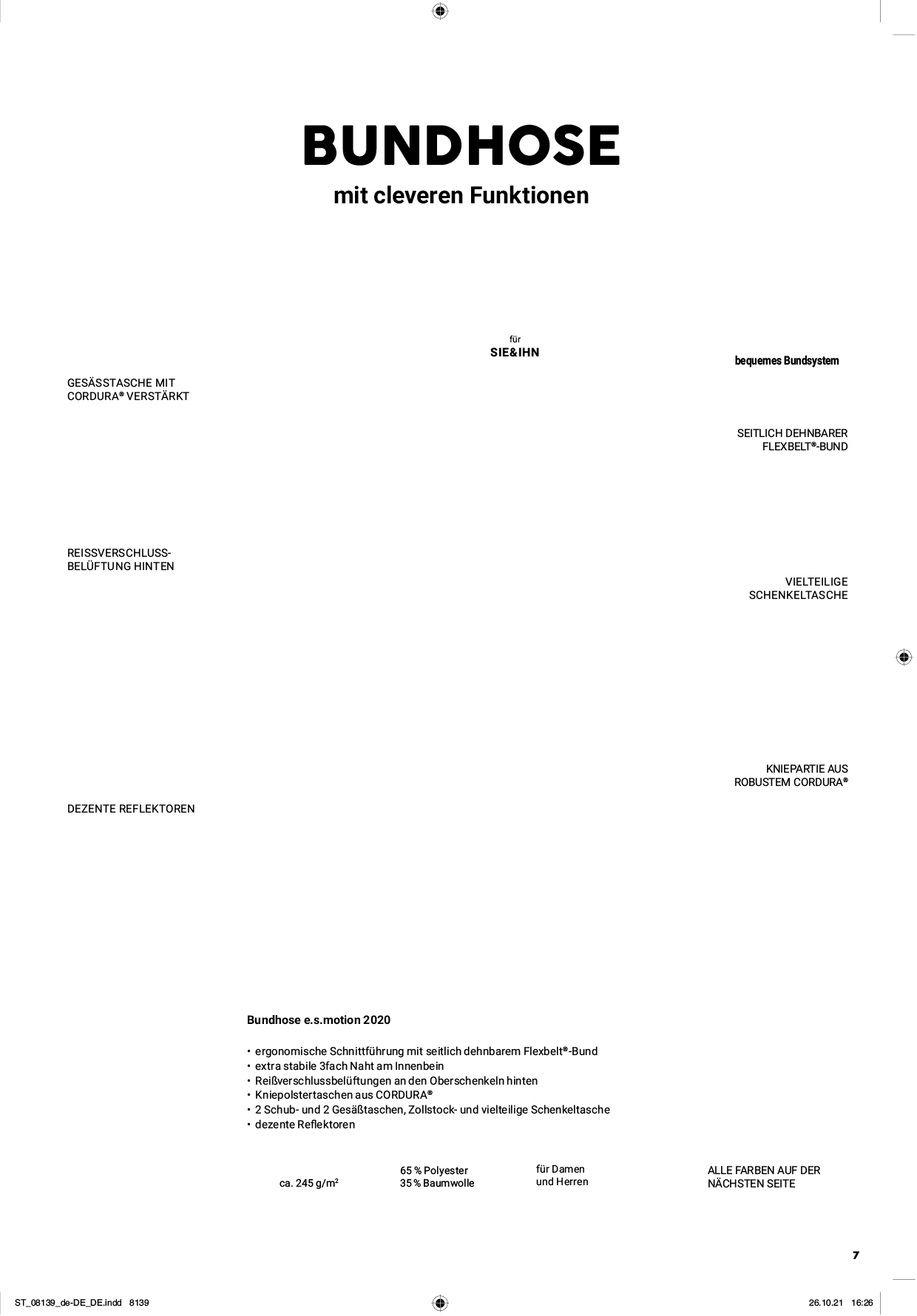 BUNDHOSE
mit cleveren Funktionen

für
SIE&IHN

bequemes Bundsystem

GESÄSSTASCHE MIT
CORDURA® VERSTÄRKT

SEITLICH DEHNBARER
FLEXBELT®-BUND

REISSVERSCHLUSS-
BELÜFTUNG HINTEN

VIELTEILIGE
SCHENKELTASCHE

KNIEPARTIE AUS
ROBUSTEM CORDURA®

DEZENTE REFLEKTOREN

Bundhose e.s.motion 2020

• ergonomische Schnittführung mit seitlich dehnbarem Flexbelt®-Bund
• extra stabile 3fach Naht am Innenbein
• Reißverschlussbelüftungen an den Oberschenkeln hinten
• Kniepolstertaschen aus CORDURA®
• 2 Schub- und 2 Gesäßtaschen, Zollstock- und vielteilige Schenkeltasche
• dezente Reflektoren

ca. 245 g/m$^{2}$

65 % Polyester
35 % Baumwolle

für Damen
und Herren

ALLE FARBEN AUF DER
NÄCHSTEN SEITE

7

ST_08139_de-DE_DE.indd 8139

26.10.21 16:26